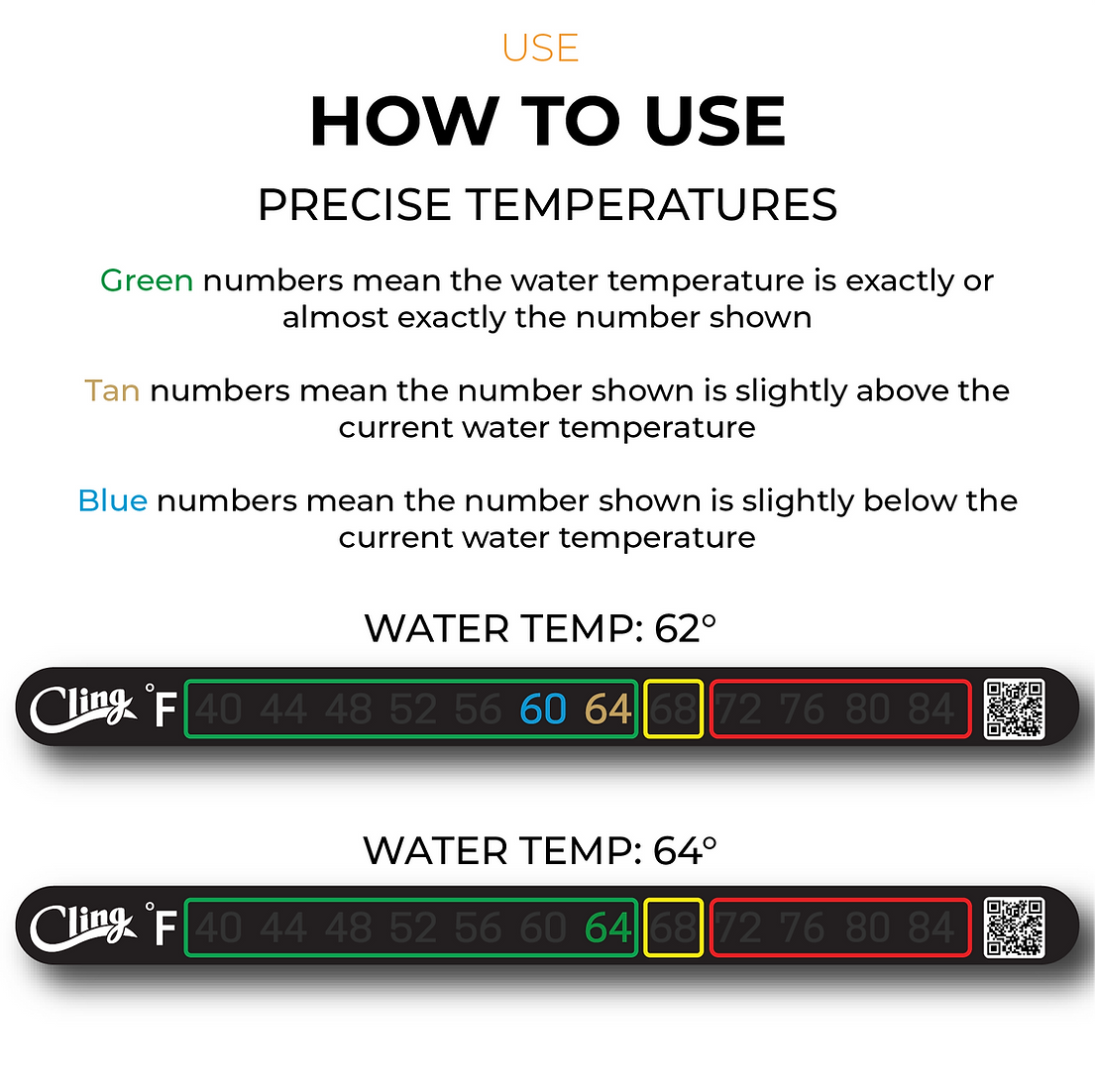 USE

HOW TO USE

PRECISE TEMPERATURES

Green numbers mean the water temperature is exactly or almost exactly the number shown

Tan numbers mean the number shown is slightly above the current water temperature

Blue numbers mean the number shown is slightly below the current water temperature

WATER TEMP: 62°

Cling °F 40 44 48 52 56 60 64 68 72 76 80 84

WATER TEMP: 64°

Cling °F 40 44 48 52 56 60 64 68 72 76 80 84