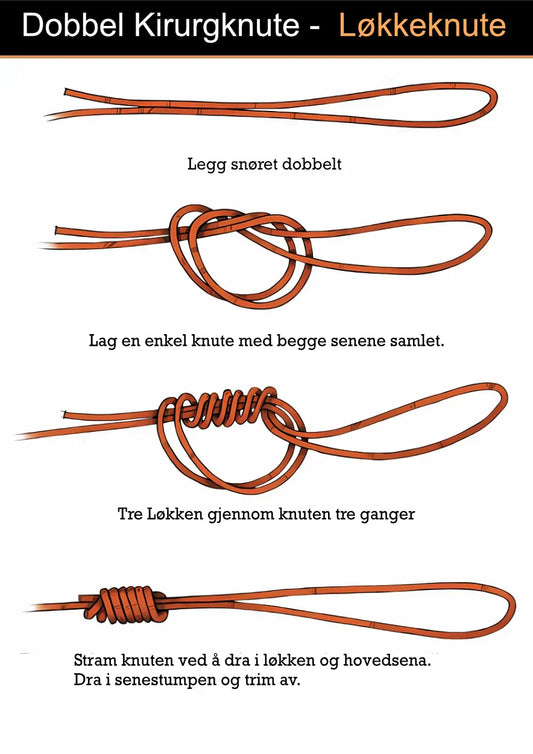 Dobbel Kirurgknute - Løkkeknute

Legg snøret dobbelt

Lag en enkel knute med begge senene samlet.

Tre Løkken gjennom knuten tre ganger

Stram knuten ved å dra i løkken og hovedsena.
Dra i senestumpen og trim av.